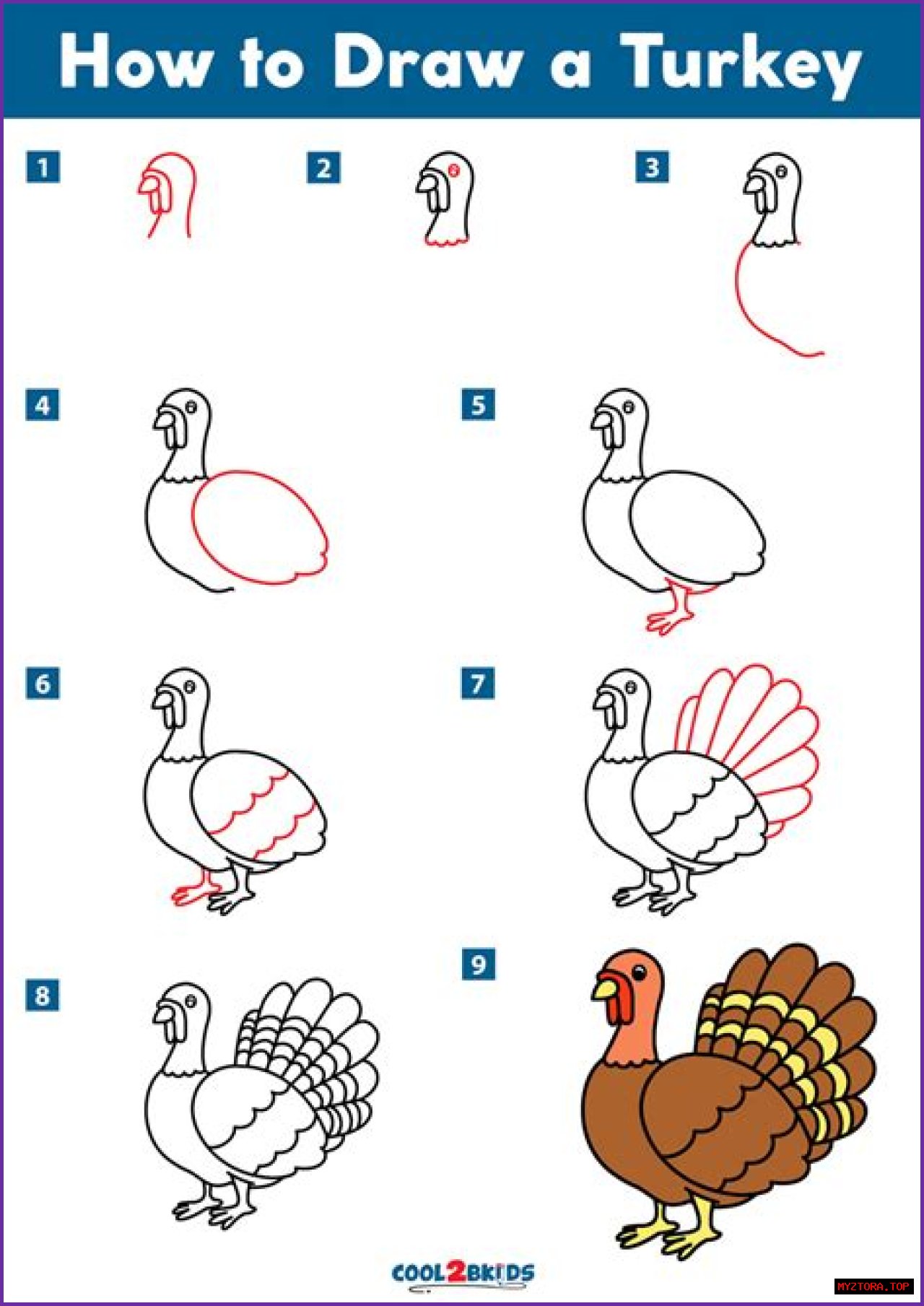 How to Draw a Turkey

1

2

3

4

5

6

7

8

9

COOL2BKIDS

MYZTORA.TOP